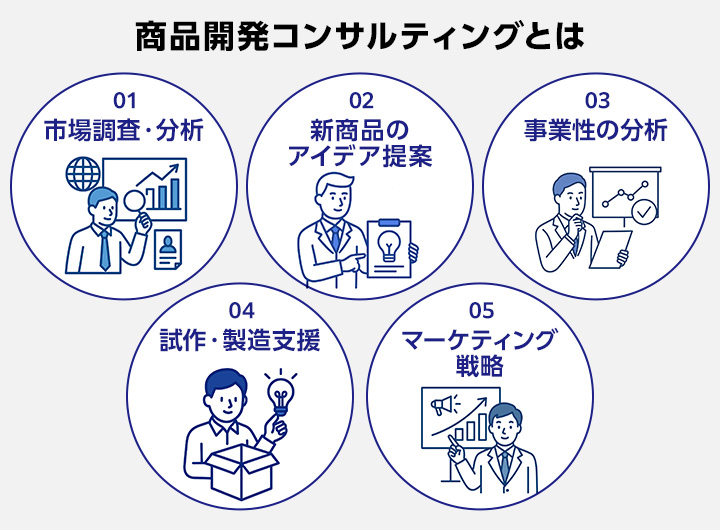 商品開発コンサルティングとは

01
市場調査・分析

02
新商品の
アイデア提案

03
事業性の分析

04
試作・製造支援

05
マーケティング
戦略